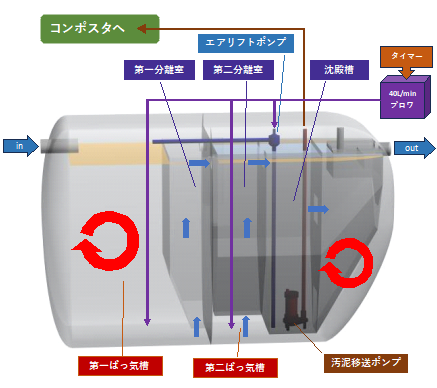 コンポスタへ

エアリフトポンプ

第一分離室

第二分離室

沈殿槽

タイマー

40L/min
ブロワ

in

out

第一ばっ気槽

第二ばっ気槽

汚泥移送ポンプ